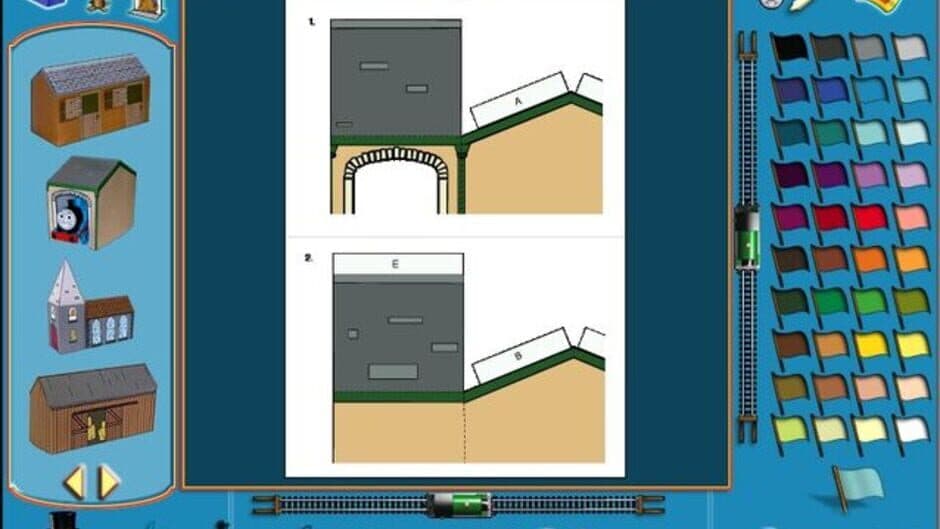 1.

A

2.

E

B